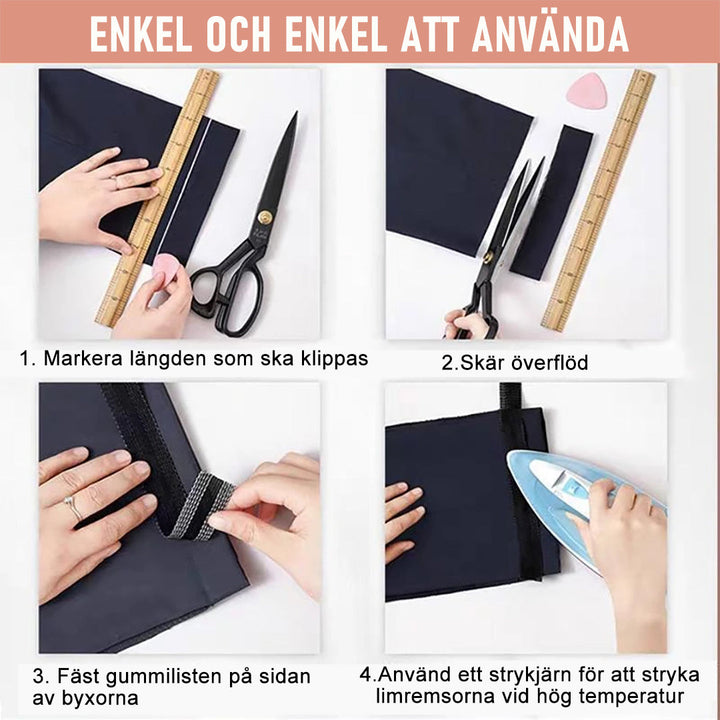 ENKEL OCH ENKEL ATT ANVÄNDA

1. Markera längden som ska klippas

2.Skär överflöd

3. Fäst gummilisten på sidan av byxorna

4.Använd ett strykjärn för att stryka limremsorna vid hög temperatur