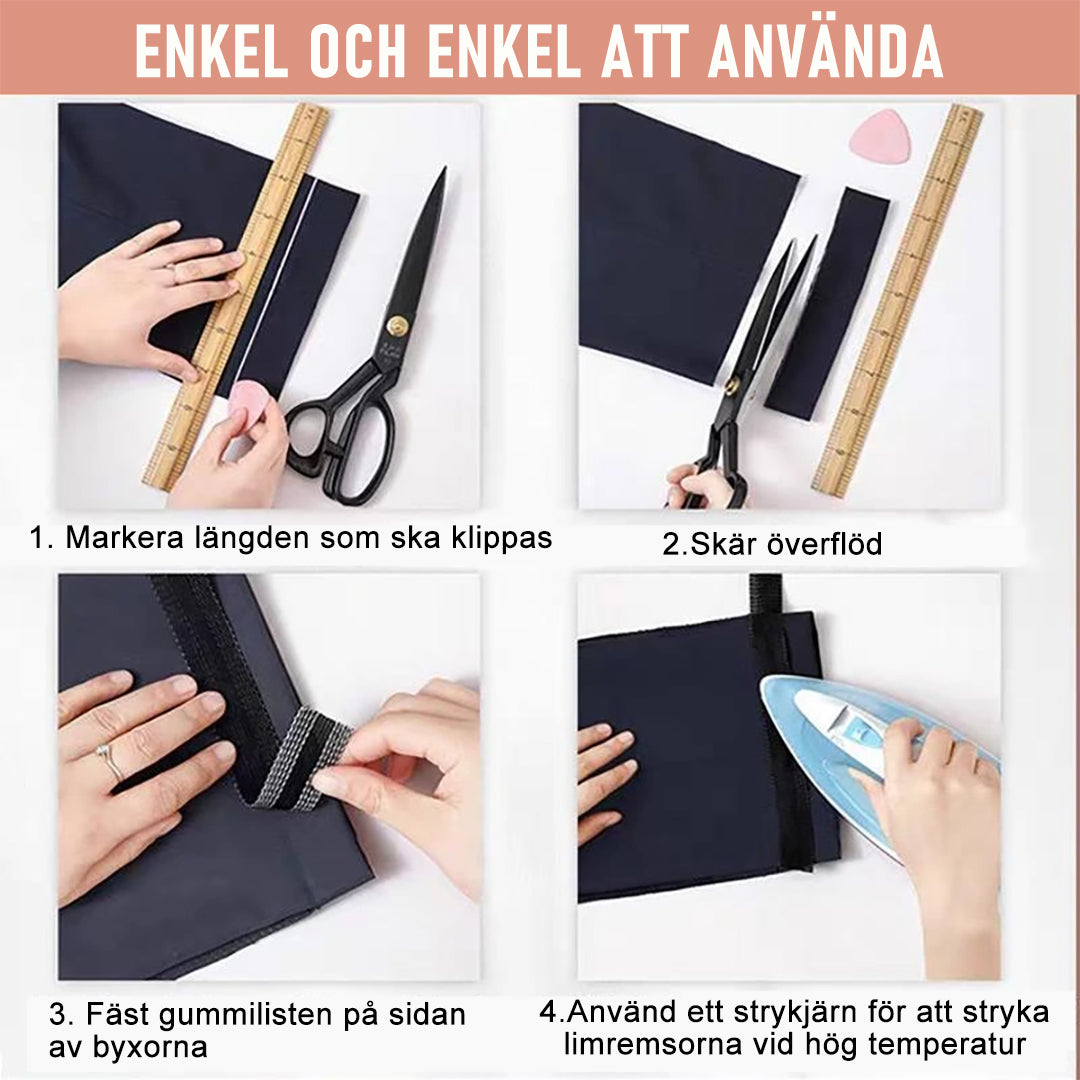 ENKEL OCH ENKEL ATT ANVÄNDA

1. Markera längden som ska klippas

2.Skär överflöd

3. Fäst gummilisten på sidan av byxorna

4.Använd ett strykjärn för att stryka limremsorna vid hög temperatur