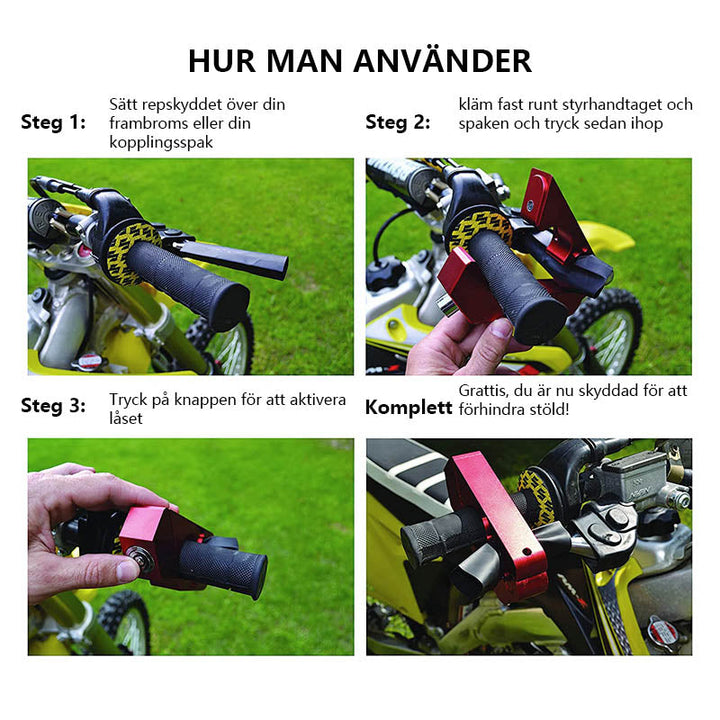 HUR MAN ANVÄNDER

Steg 1: Sätt repskyddet över din frambroms eller din kopplingsspak

Steg 2: kläm fast runt styrhandtaget och spaken och tryck sedan ihop

Steg 3: Tryck på knappen för att aktivera låset

Komplett Grattis, du är nu skyddad för att förhindra stöld!