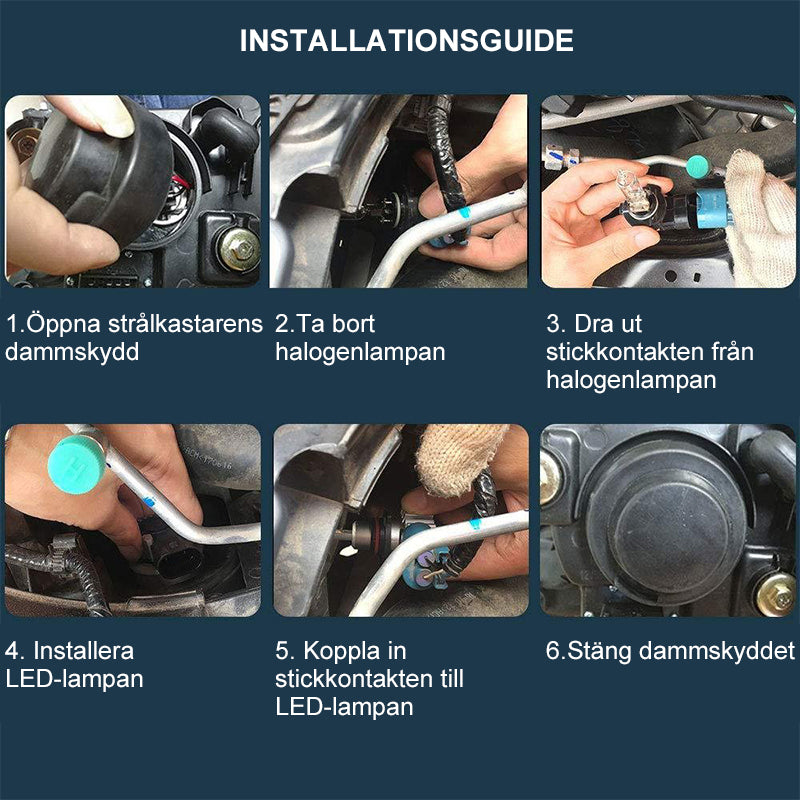 INSTALLATIONSGUIDE

1.Öppna strålkastarens dammskydd

2.Ta bort halogenlampan

3. Dra ut stickkontakten från halogenlampan

4. Installera LED-lampan

5. Koppla in stickkontakten till LED-lampan

6.Stäng dammskyddet