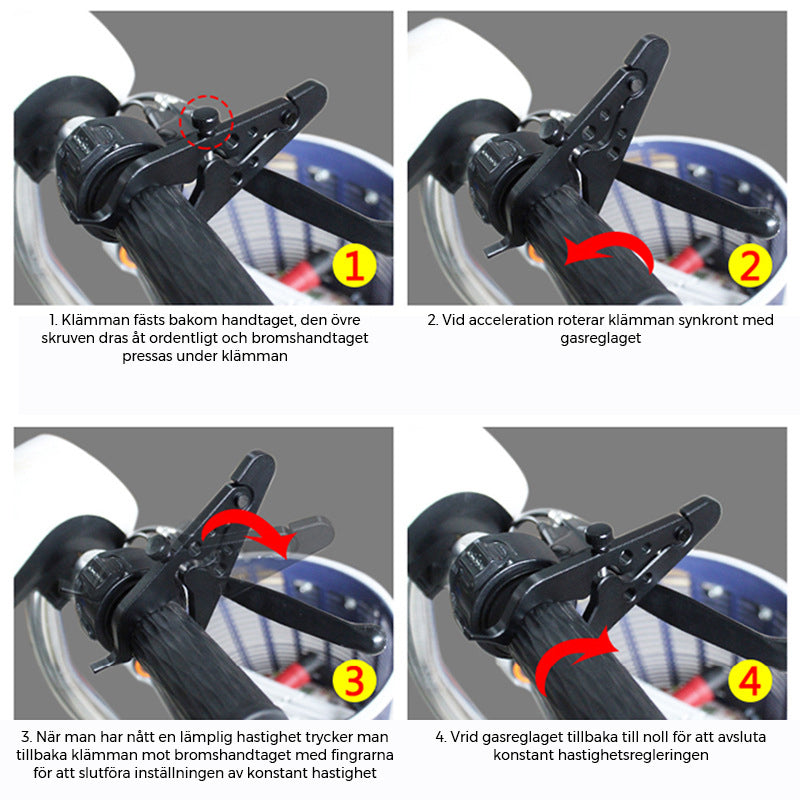 1

1. Klämman fästs bakom handtaget, den övre skruven dras åt ordentligt och bromshandtaget pressas under klämman

2

2. Vid acceleration roterar klämman synkront med gasreglaget

3

3. När man har nått en lämplig hastighet trycker man tillbaka klämman mot bromshandtaget med fingrarna för att slutföra inställningen av konstant hastighet

4

4. Vrid gasreglaget tillbaka till noll för att avsluta konstant hastighetsregleringen