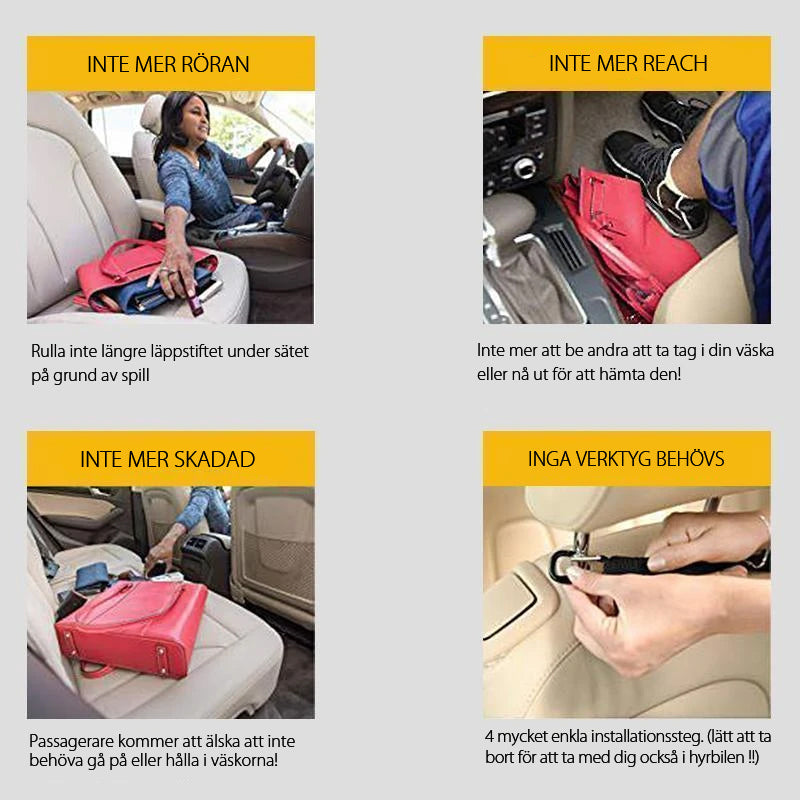 INTE MER RÖRAN

Rulla inte längre läppstiftet under sätet på grund av spill

INTE MER REACH

Inte mer att be andra att ta tag i din väska eller nå ut för att hämta den!

INTE MER SKADAD

Passagerare kommer att älska att inte behöva gå på eller hålla i väskorna!

INGA VERKTYG BEHÖVS

4 mycket enkla installationssteg. (lätt att ta bort för att ta med dig också i hyrbilen !!)