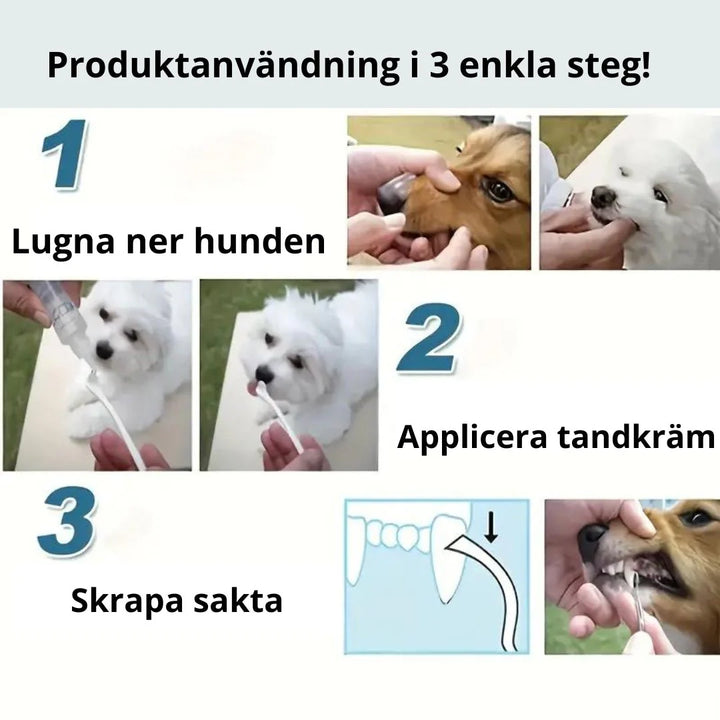 Produktanvändning i 3 enkla steg!

1

Lugna ner hunden

2

Applicera tandkräm

3

Skrapa sakta