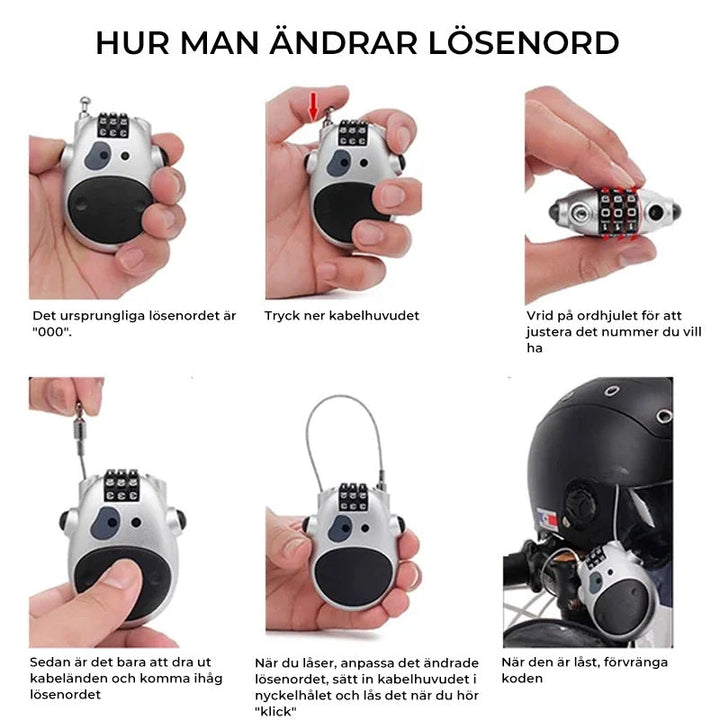 HUR MAN ÄNDRAR LÖSENORD

Det ursprungliga lösenordet är "000".

Tryck ner kabelhuvudet

Vrid på ordhjulet för att justera det nummer du vill ha

Sedan är det bara att dra ut kabeländen och komma ihåg lösenordet

När du låser, anpassa det ändrade lösenordet, sätt in kabelhuvudet i nyckelhålet och lås det när du hör "klick"

När den är låst, förvränga koden