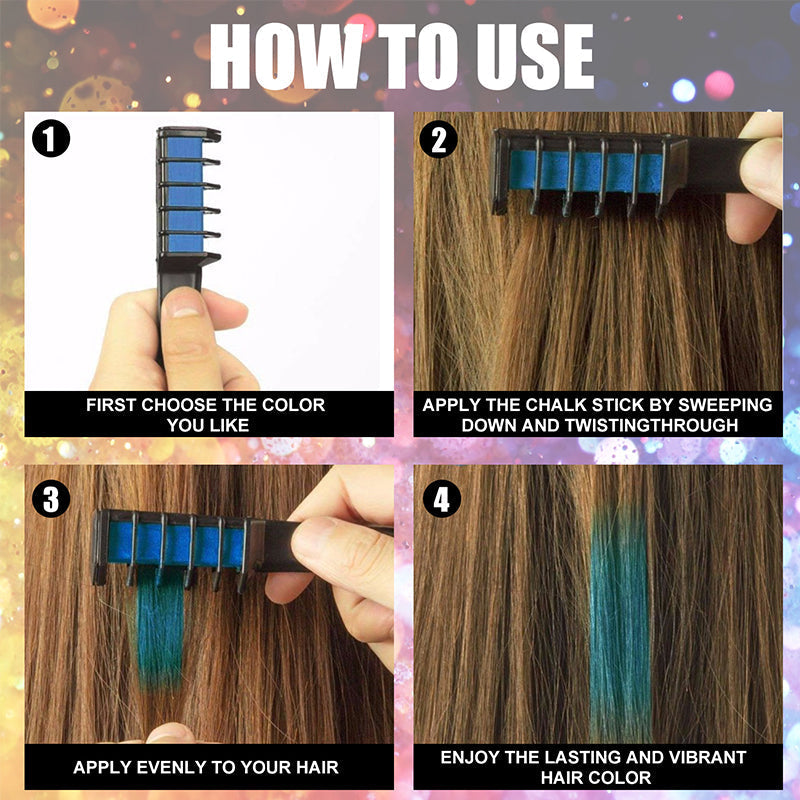 HOW TO USE

1
FIRST CHOOSE THE COLOR YOU LIKE

2
APPLY THE CHALK STICK BY SWEEPING DOWN AND TWISTINGTHROUGH

3
APPLY EVENLY TO YOUR HAIR

4
ENJOY THE LASTING AND VIBRANT HAIR COLOR