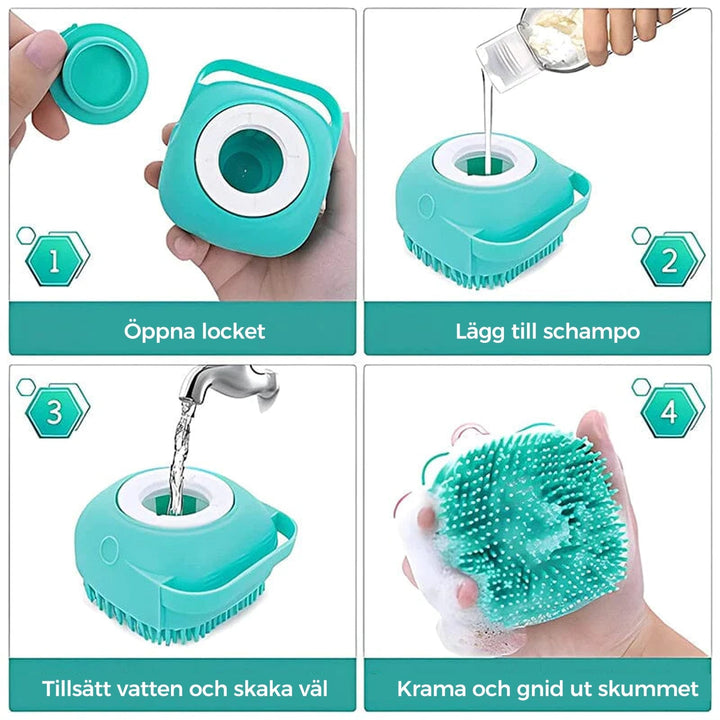 1

Öppna locket

2

Lägg till schampo

3

Tillsätt vatten och skaka väl

4

Krama och gnid ut skummet