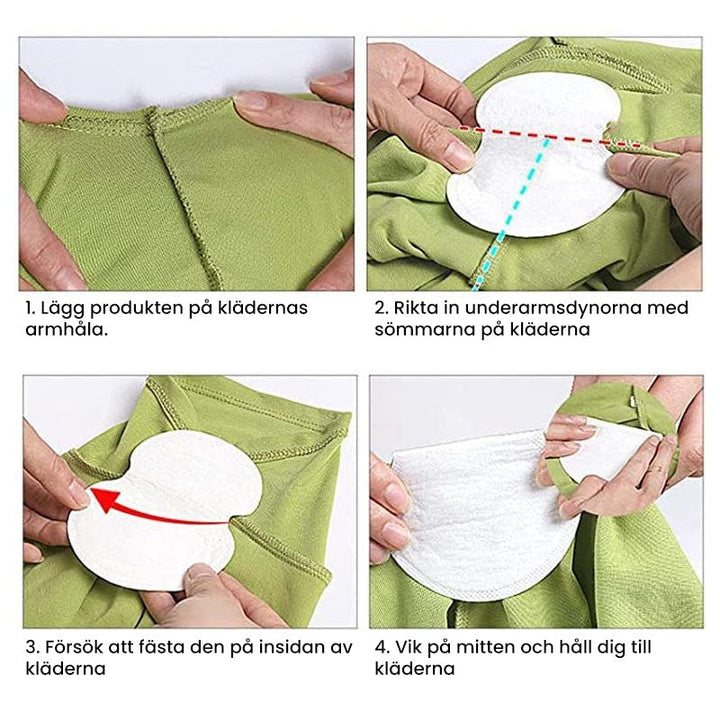 1. Lägg produkten på klädernas armhåla.

2. Rikta in underarmsdynorna med sömmarna på kläderna

3. Försök att fästa den på insidan av kläderna

4. Vik på mitten och håll dig till kläderna