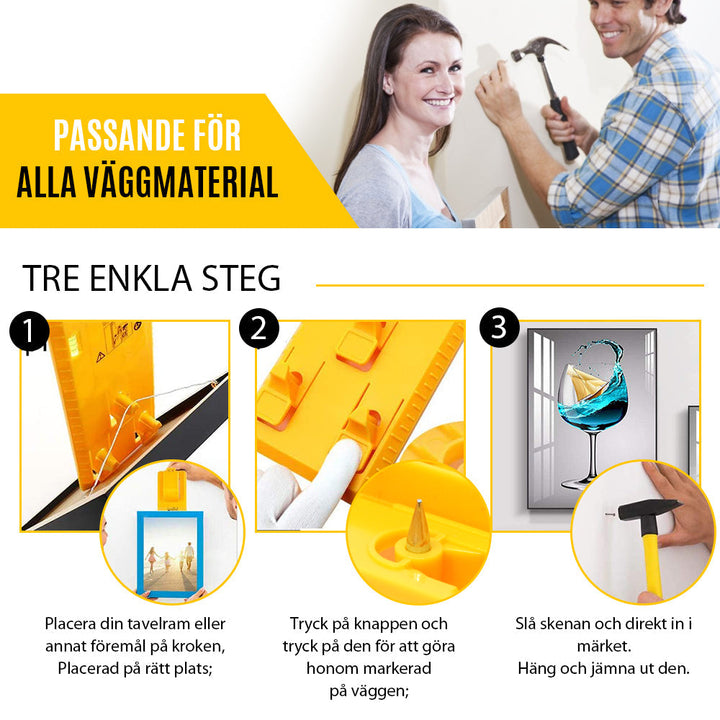 PASSANDE FÖR
ALLA VÄGGMATERIAL

TRE ENKLA STEG

1

2

3

Placera din tavelram eller annat föremål på kroken, Placerad på rätt plats;

Tryck på knappen och tryck på den för att göra honom markerad på väggen;

Slå skenan och direkt in i märket.
Häng och jämna ut den.