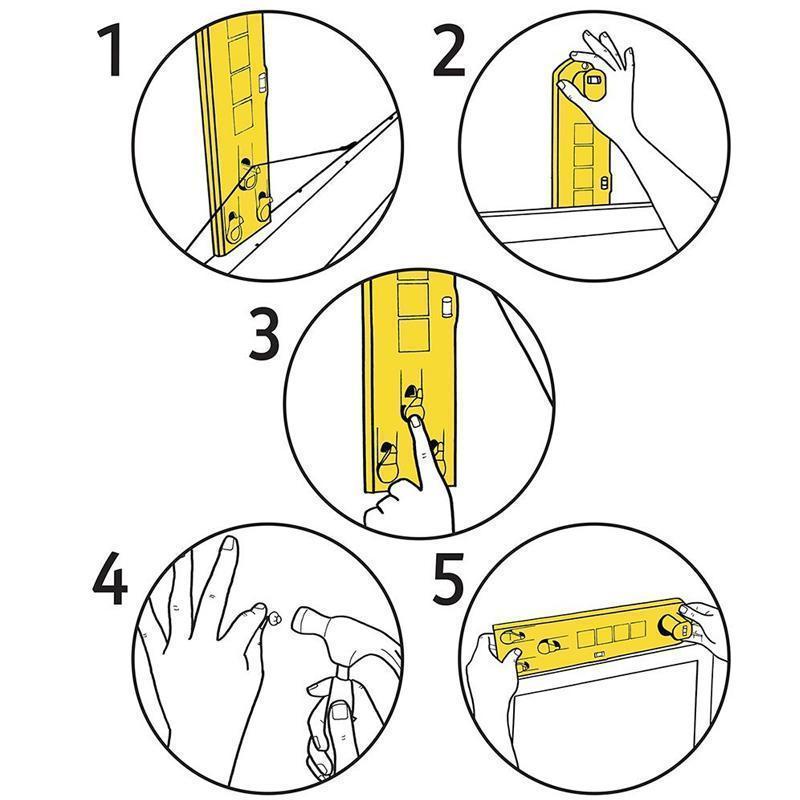 1

2

3

4

5