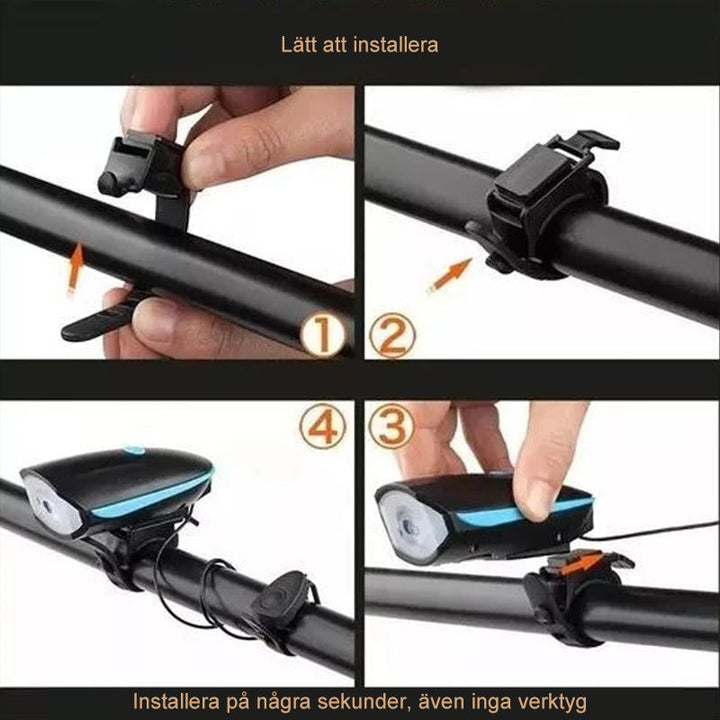 Lätt att installera

①

②

④

③

Installera på några sekunder, även inga verktyg