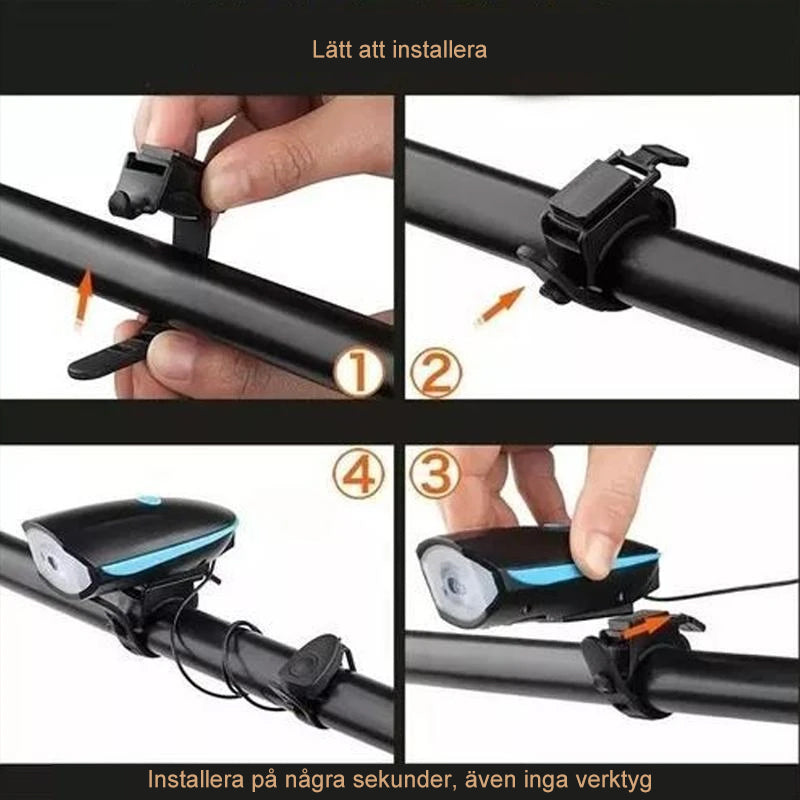 Lätt att installera

1

2

4

3

Installera på några sekunder, även inga verktyg