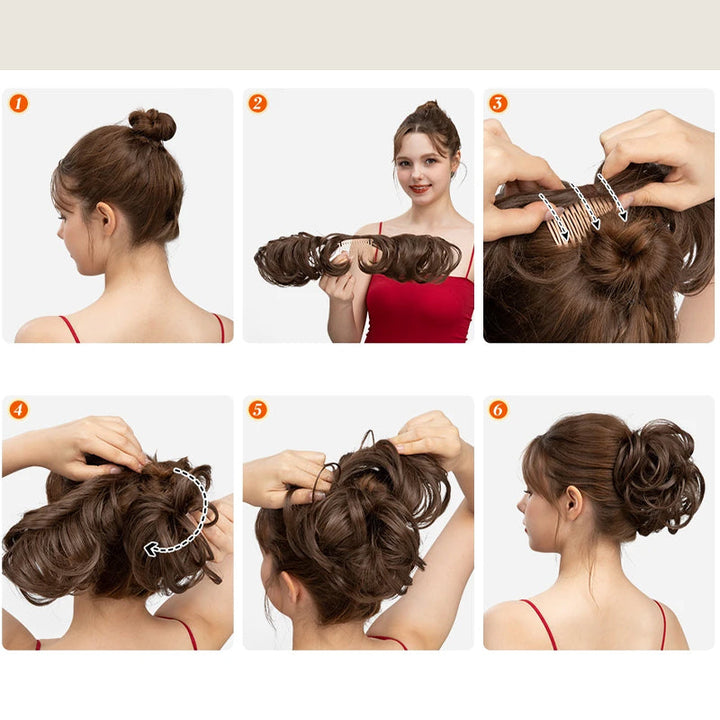 1

2

3

4

5

6