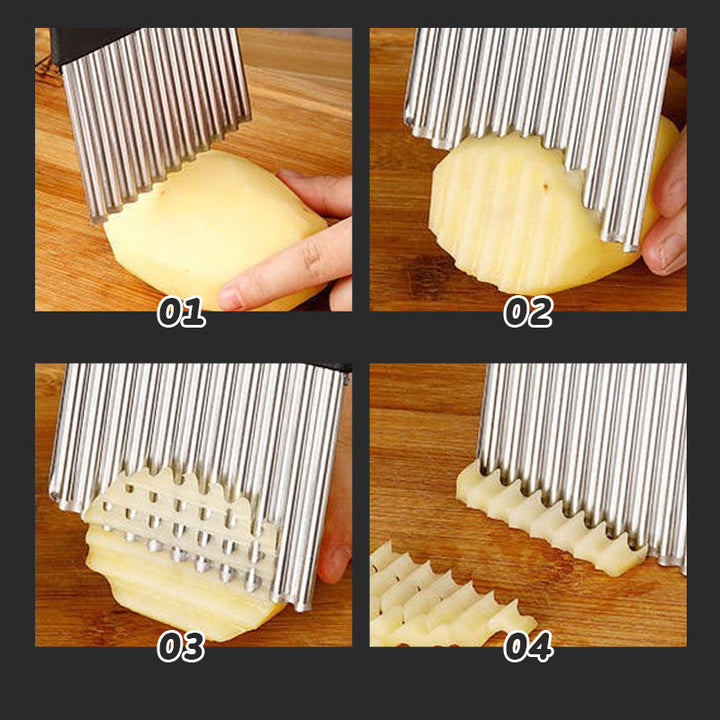 01

02

03

04