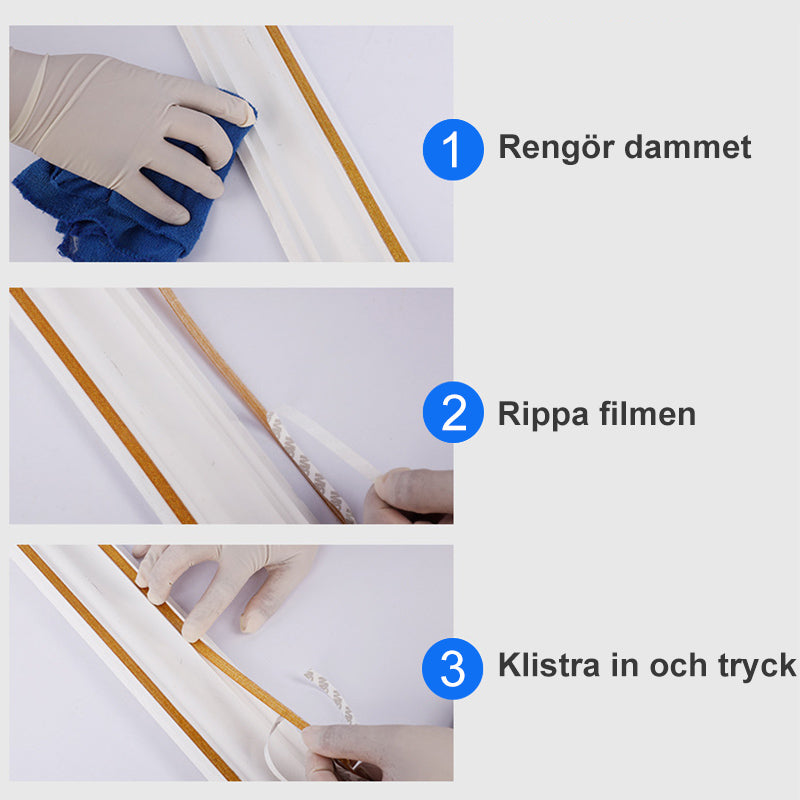 1 Rengör dammet

2 Rippa filmen

3 Klistra in och tryck