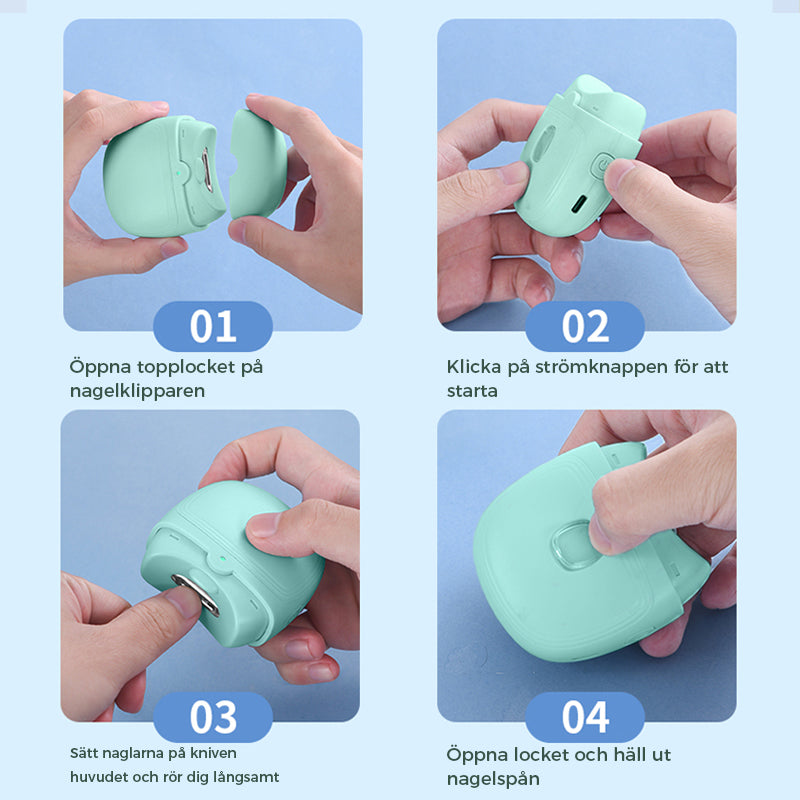 01

Öppna topplocket på nagelklipparen

02

Klicka på strömknappen för att starta

03

Sätt naglarna på kniven huvudet och rör dig långsamt

04

Öppna locket och häll ut nagelspån